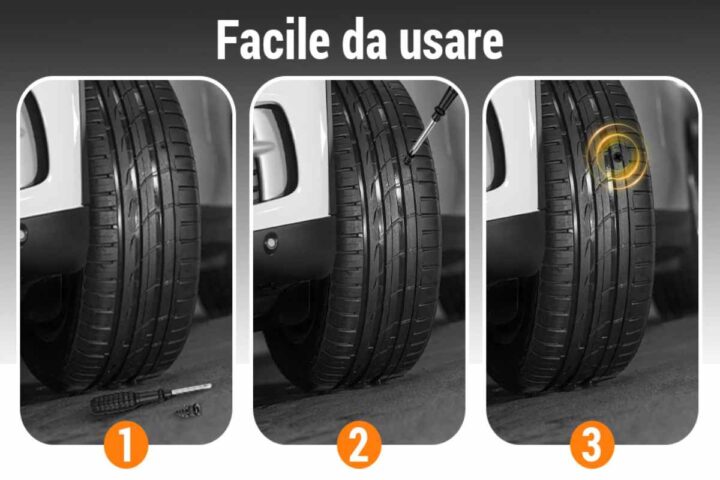 Facile da usare

1

2

3