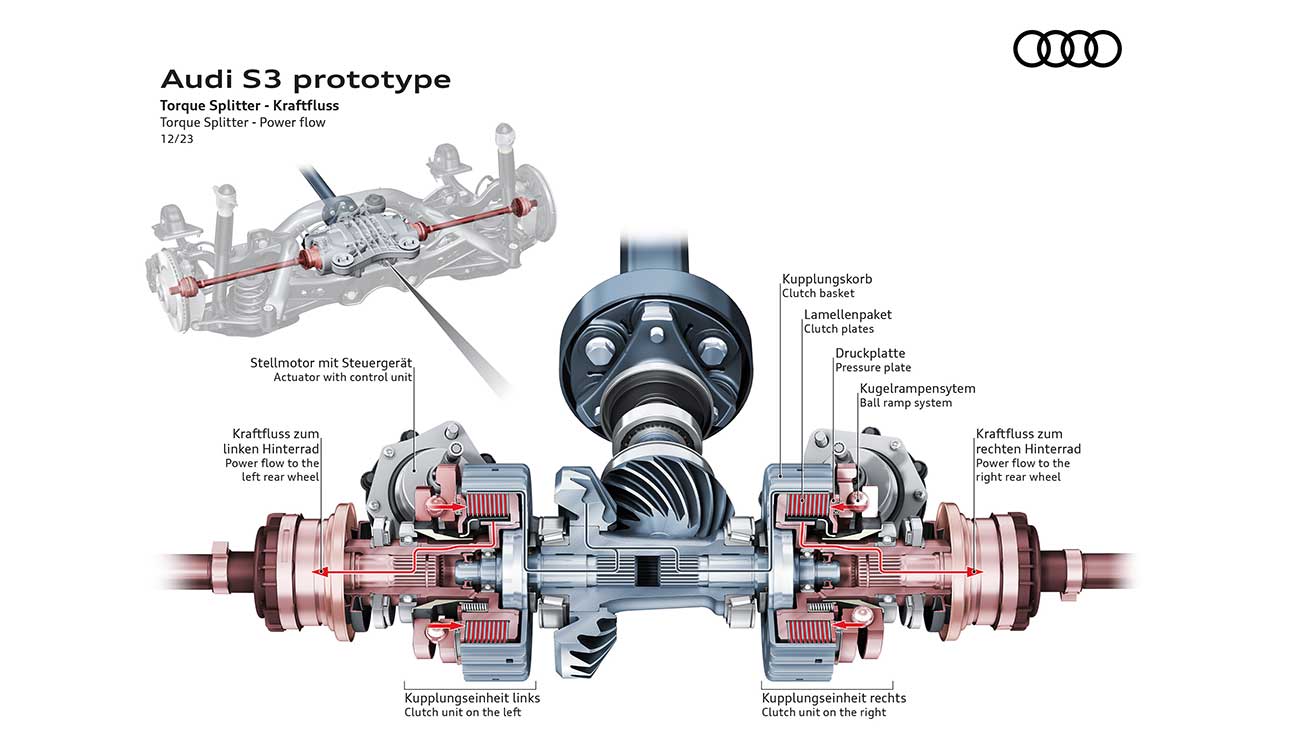 Audi S3 prototype
Torque Splitter - Kraftfluss
Torque Splitter - Power flow
12/23

Stellmotor mit Steuergerät
Actuator with control unit

Kraftfluss zum linken Hinterrad
Power flow to the left rear wheel

Kupplungskorb
Clutch basket

Lamellenpaket
Clutch plates

Druckplatte
Pressure plate

Kugelrampensytem
Ball ramp system

Kraftfluss zum rechten Hinterrad
Power flow to the right rear wheel

Kupplungseinheit links
Clutch unit on the left

Kupplungseinheit rechts
Clutch unit on the right