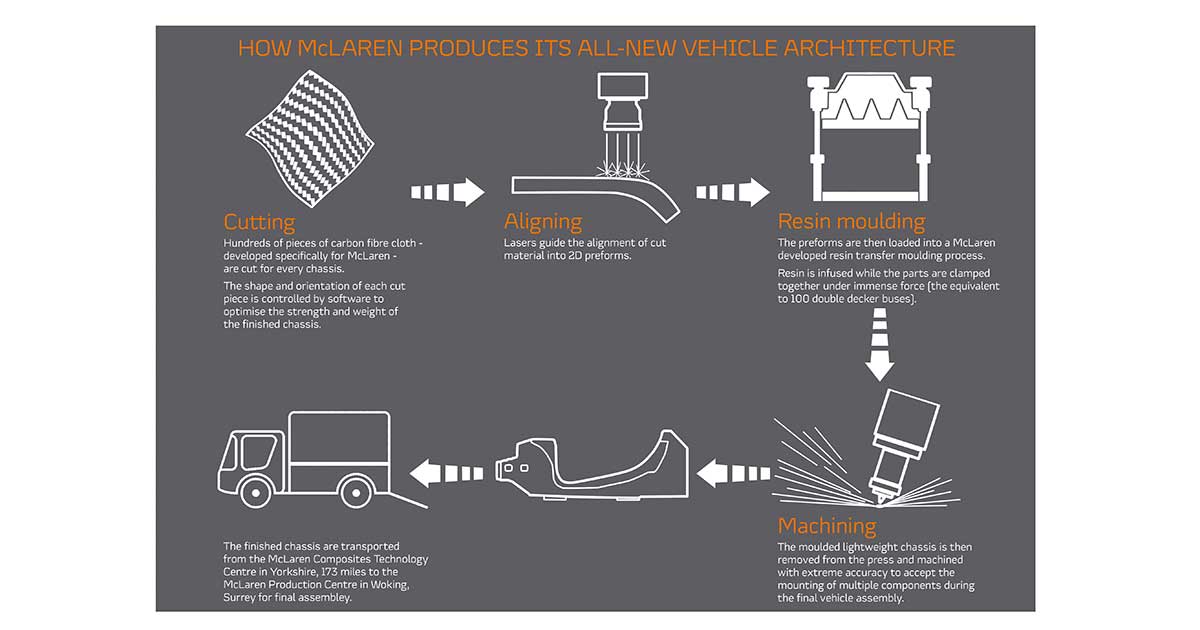 HOW McLAREN PRODUCES ITS ALL-NEW VEHICLE ARCHITECTURE

Cutting

Hundreds of pieces of carbon fibre cloth - developed specifically for McLaren - are cut for every chassis.

The shape and orientation of each cut piece is controlled by software to optimise the strength and weight of the finished chassis.

Aligning

Lasers guide the alignment of cut material into 2D preforms.

Resin moulding

The preforms are then loaded into a McLaren developed resin transfer moulding process.

Resin is infused while the parts are clamped together under immense force (the equivalent to 100 double decker buses).

Machining

The moulded lightweight chassis is then removed from the press and machined with extreme accuracy to accept the mounting of multiple components during the final vehicle assembly.

The finished chassis are transported from the McLaren Composites Technology Centre in Yorkshire, 173 miles to the McLaren Production Centre in Woking, Surrey for final assembly.